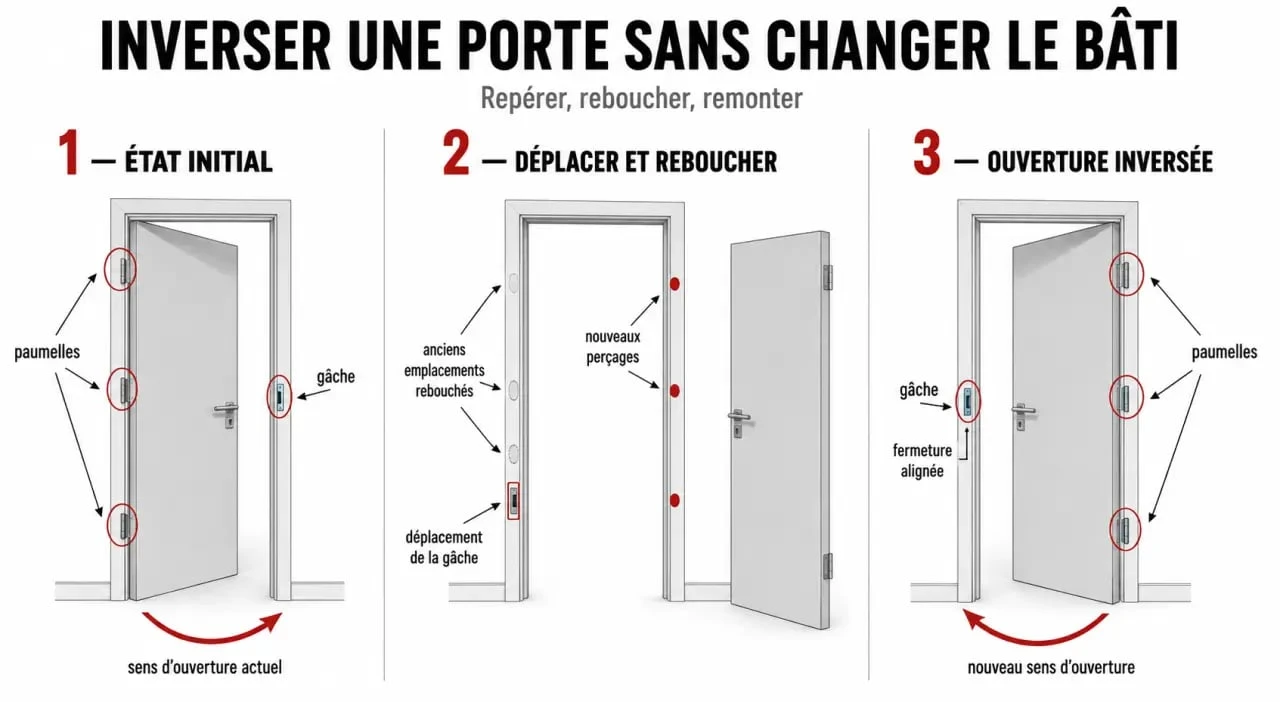 INVERSER UNE PORTE SANS CHANGER LE BÂTI

Repérer, reboucher, remonter

1 — ÉTAT INITIAL

paumelles

gâche

sens d'ouverture actuel

2 — DÉPLACER ET REBOUCHER

anciens emplacements rebouchés

nouveaux perçages

déplacement de la gâche

3 — OUVERTURE INVERSÉE

gâche

fermeture alignée

paumelles

nouveau sens d'ouverture