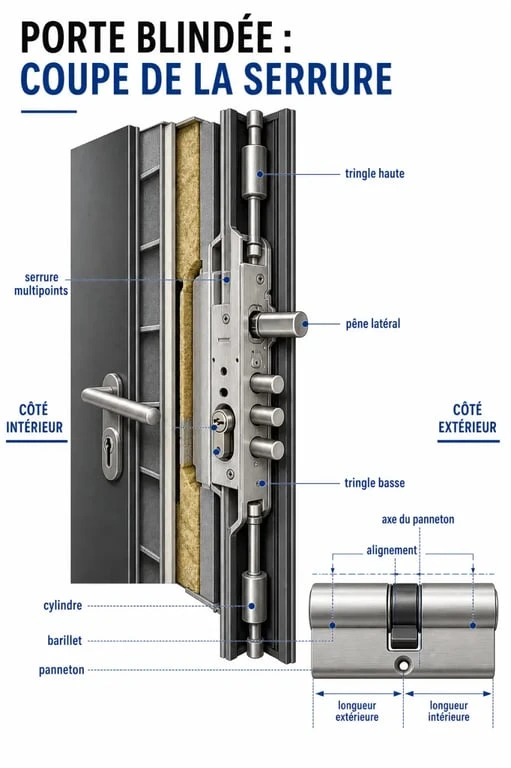 PORTE BLINDÉE :
COUPE DE LA SERRURE

tringle haute

serrure multipoints

pêne latéral

CÔTÉ INTÉRIEUR

CÔTÉ EXTÉRIEUR

tringle basse

axe du panneton

alignement

cylindre

barillet

panneton

longueur extérieure

longueur intérieure